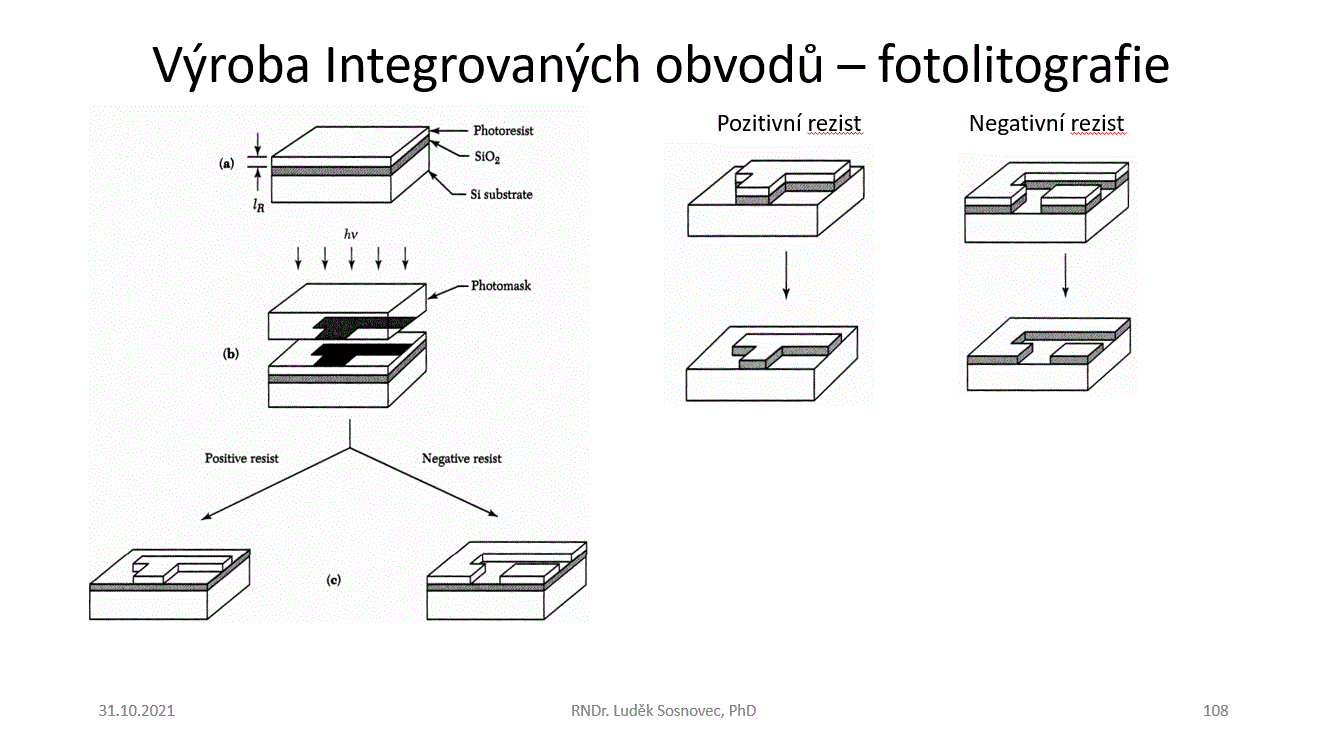 Výroba Integrovaných obvodů – fotolitografie

(a)
$l_R$
Photoresist
$SiO_2$
Si substrate

$h\nu$
Photomask
(b)

Positive resist
Negative resist

(c)

Pozitivní rezist

Negativní rezist

31.10.2021

RNDr. Luděk Sosnovec, PhD

108